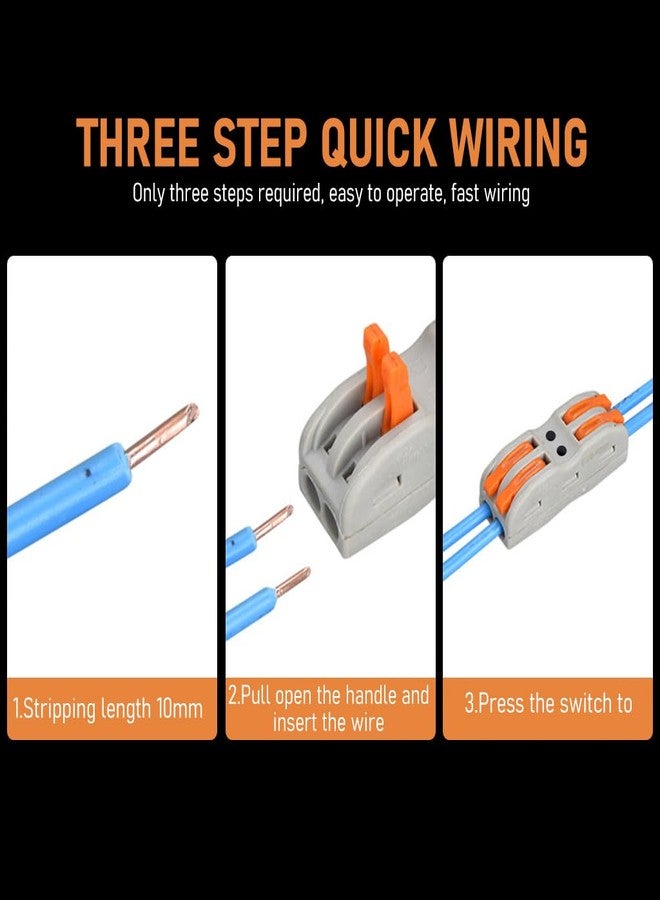 THREE STEP QUICK WIRING
Only three steps required, easy to operate, fast wiring

1.Stripping length 10mm

2.Pull open the handle and insert the wire

3.Press the switch to